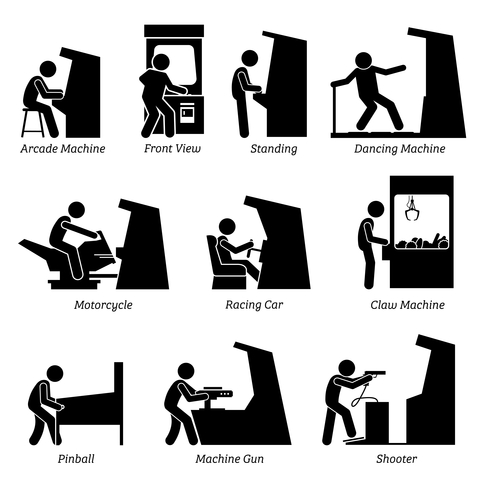 Arcade Machine
Front View
Standing
Dancing Machine

Motorcycle
Racing Car
Claw Machine

Pinball
Machine Gun
Shooter